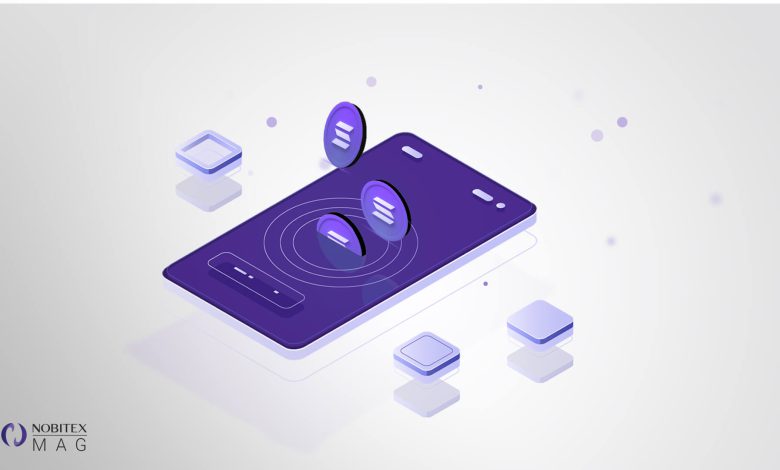 NOBITEX
MAG